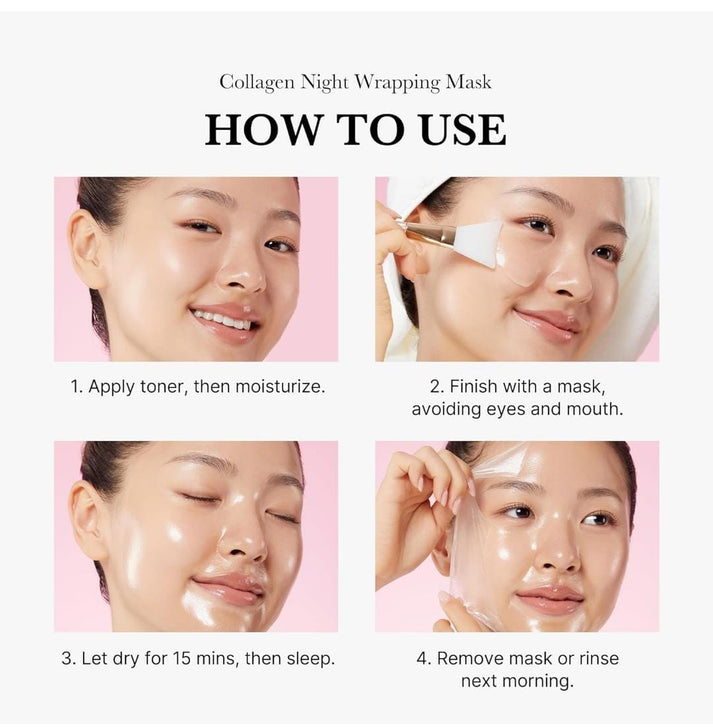 Collagen Night Wrapping Mask

HOW TO USE

1. Apply toner, then moisturize.

2. Finish with a mask, avoiding eyes and mouth.

3. Let dry for 15 mins, then sleep.

4. Remove mask or rinse next morning.